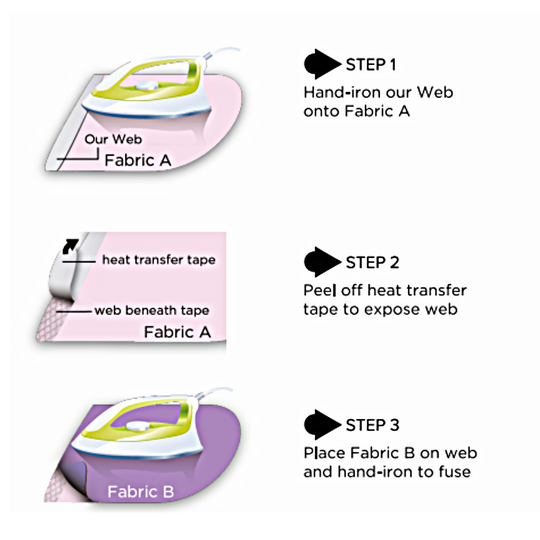 Our Web
Fabric A

STEP 1
Hand-iron our Web onto Fabric A

heat transfer tape
web beneath tape
Fabric A

STEP 2
Peel off heat transfer tape to expose web

Fabric B

STEP 3
Place Fabric B on web and hand-iron to fuse